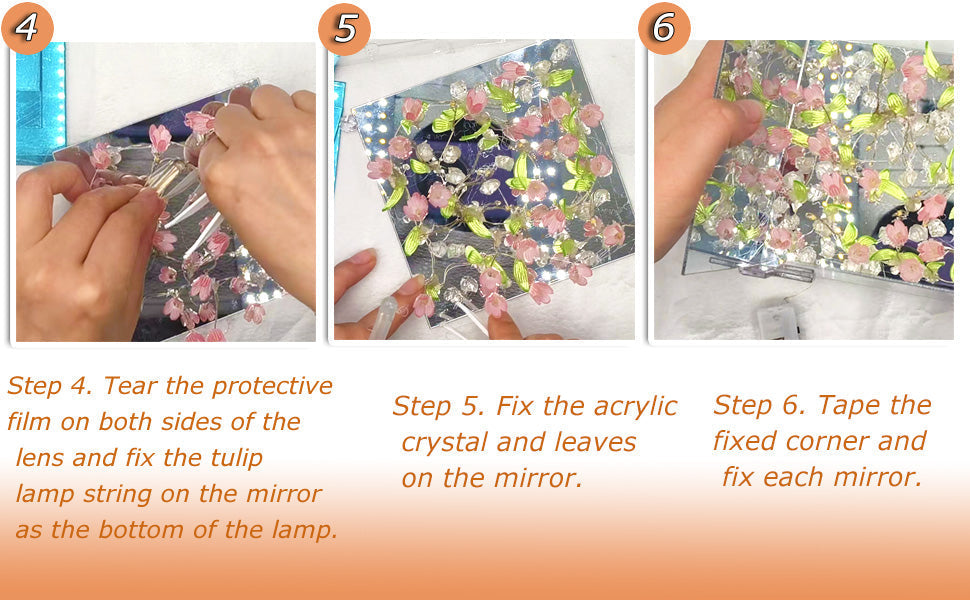 4

5

6

Step 4. Tear the protective film on both sides of the lens and fix the tulip lamp string on the mirror as the bottom of the lamp.

Step 5. Fix the acrylic crystal and leaves on the mirror.

Step 6. Tape the fixed corner and fix each mirror.