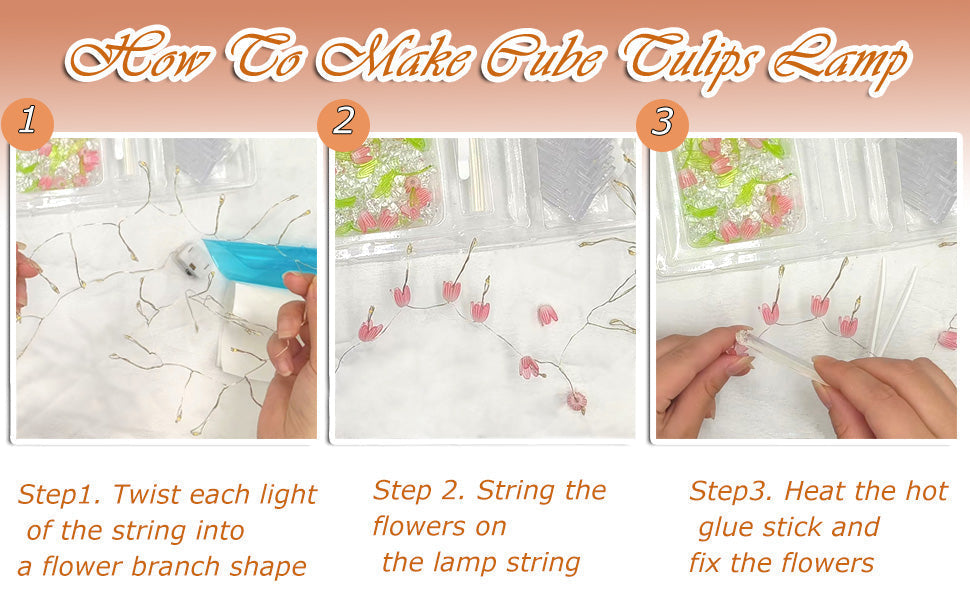 How To Make Cube Tulips Lamp

1

2

3

Step1. Twist each light of the string into a flower branch shape

Step 2. String the flowers on the lamp string

Step3. Heat the hot glue stick and fix the flowers